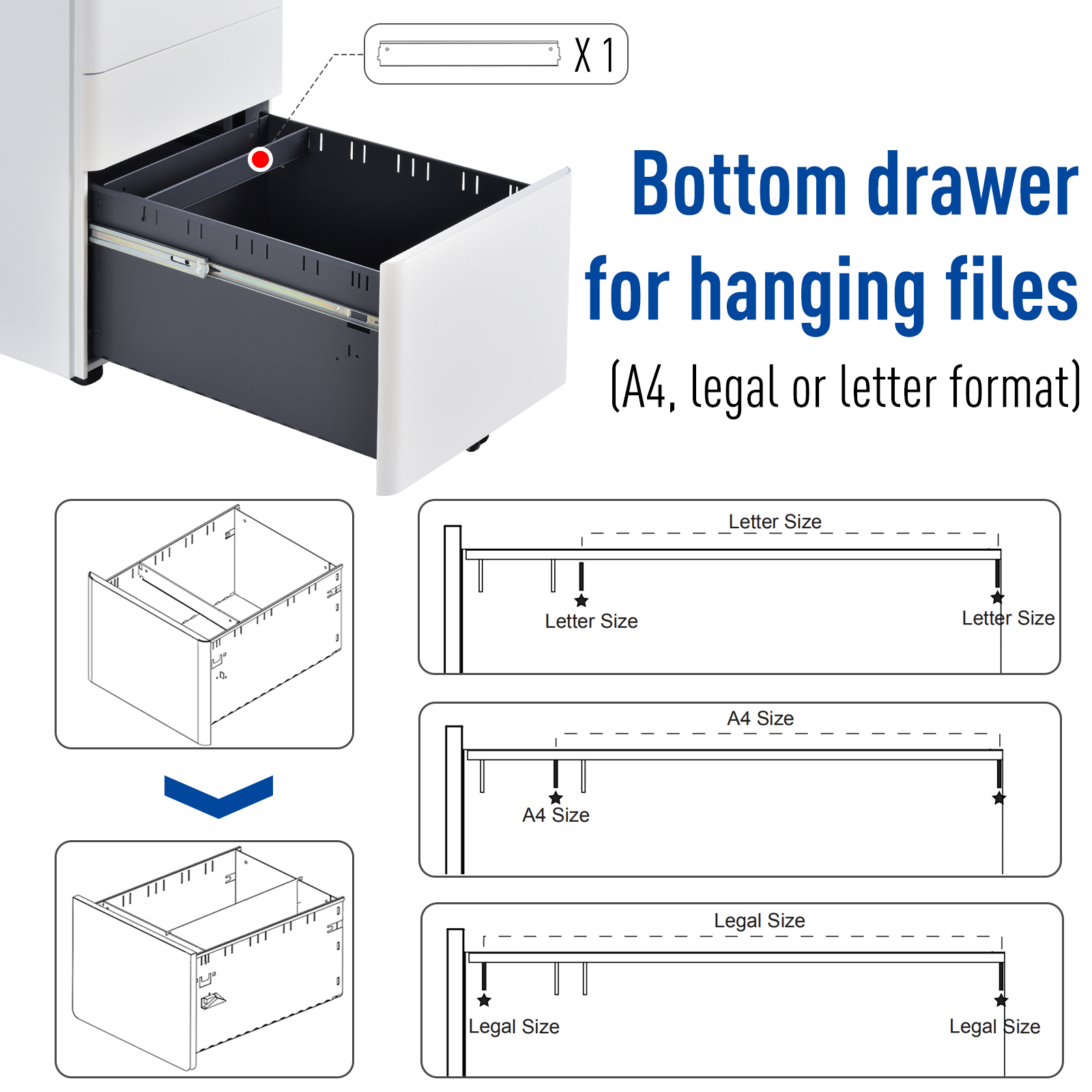 X 1

Bottom drawer for hanging files

(A4, legal or letter format)

Letter Size

Letter Size

Letter Size

A4 Size

A4 Size

Legal Size

Legal Size

Legal Size