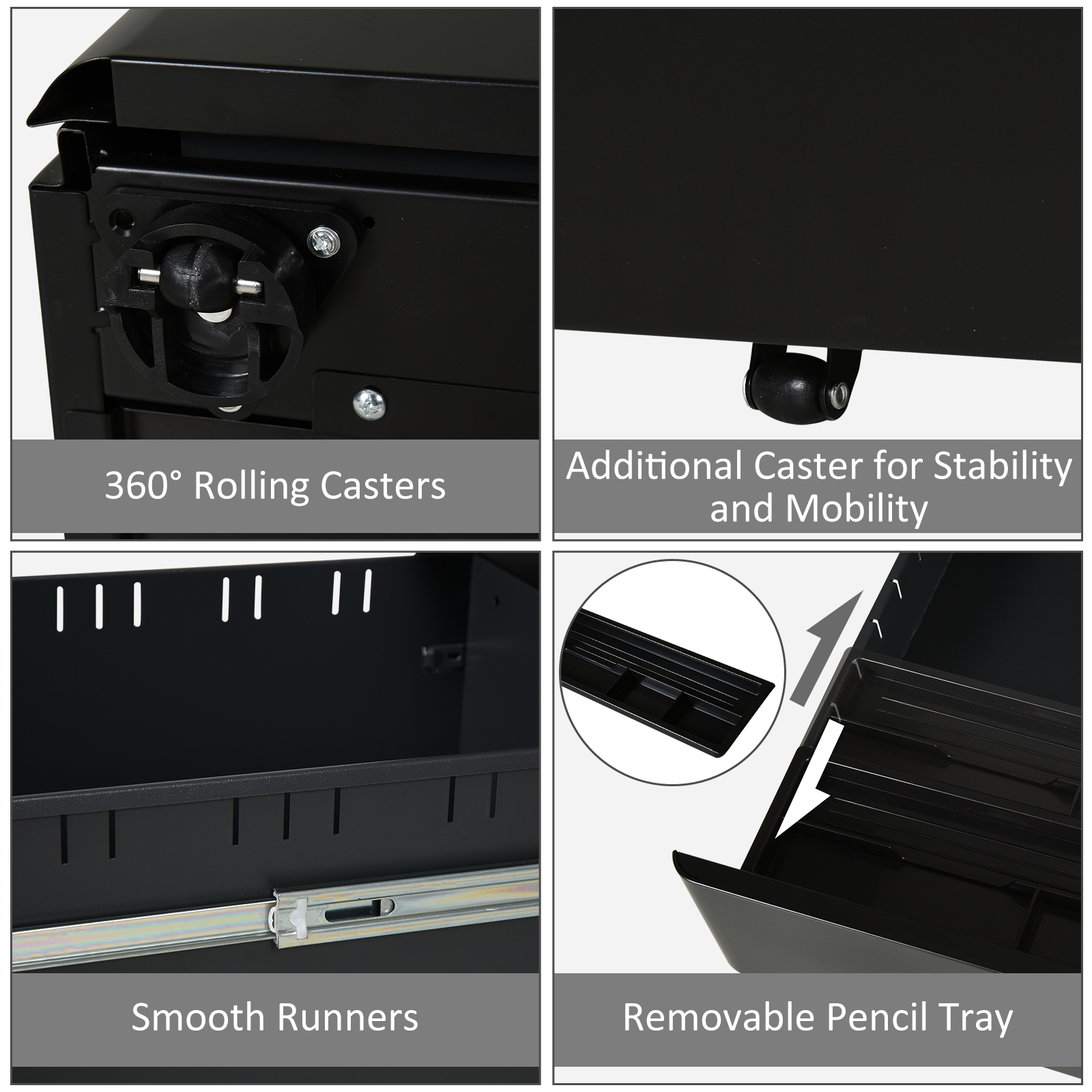 360° Rolling Casters

Additional Caster for Stability and Mobility

Smooth Runners

Removable Pencil Tray