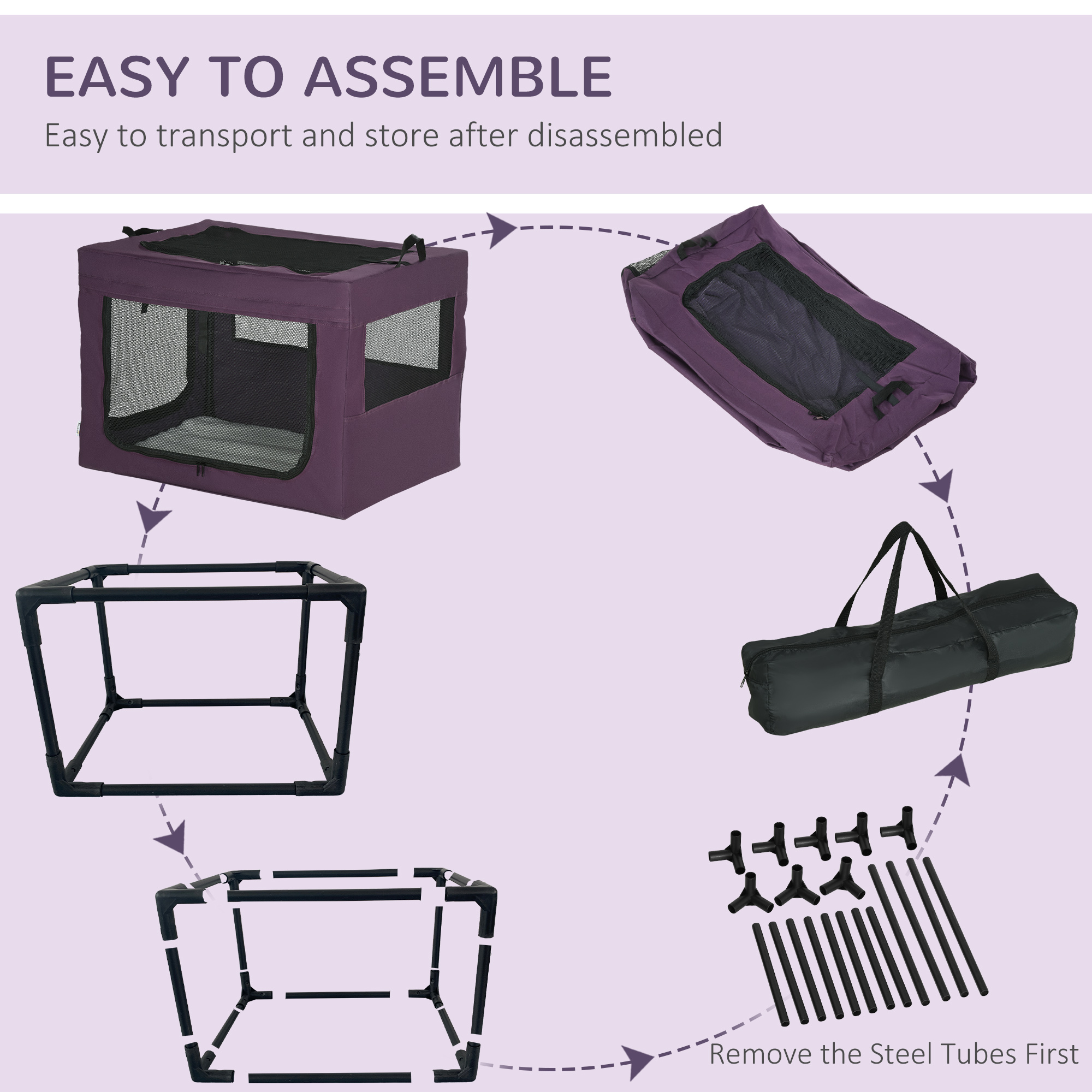 EASY TO ASSEMBLE
Easy to transport and store after disassembled

Remove the Steel Tubes First