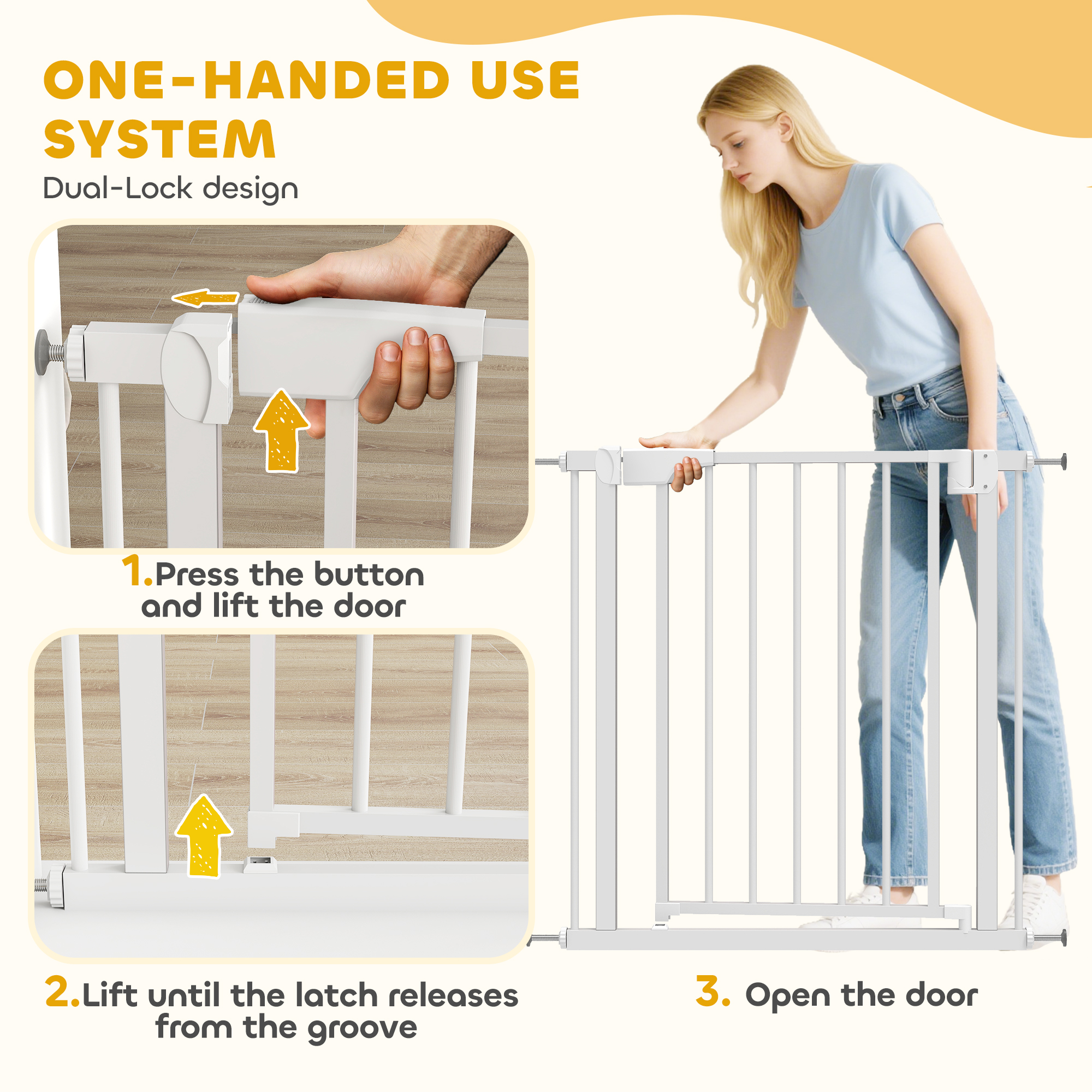 ONE-HANDED USE SYSTEM

Dual-Lock design

1.Press the button and lift the door

2.Lift until the latch releases from the groove

3. Open the door