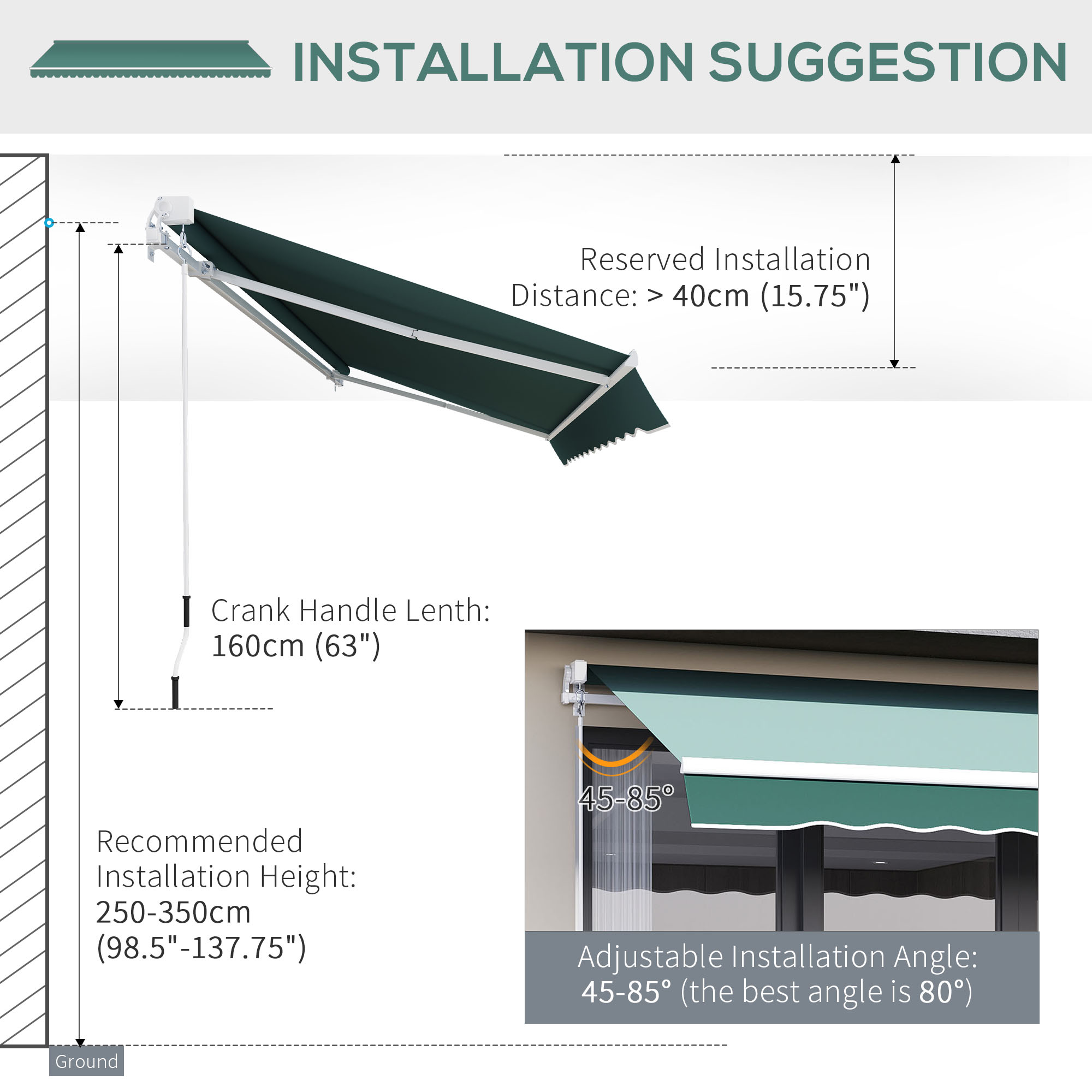 INSTALLATION SUGGESTION

Reserved Installation Distance: > 40cm (15.75")

Crank Handle Lenth: 160cm (63")

Recommended Installation Height: 250-350cm (98.5"-137.75")

45-85°

Adjustable Installation Angle: 45-85° (the best angle is 80°)

Ground