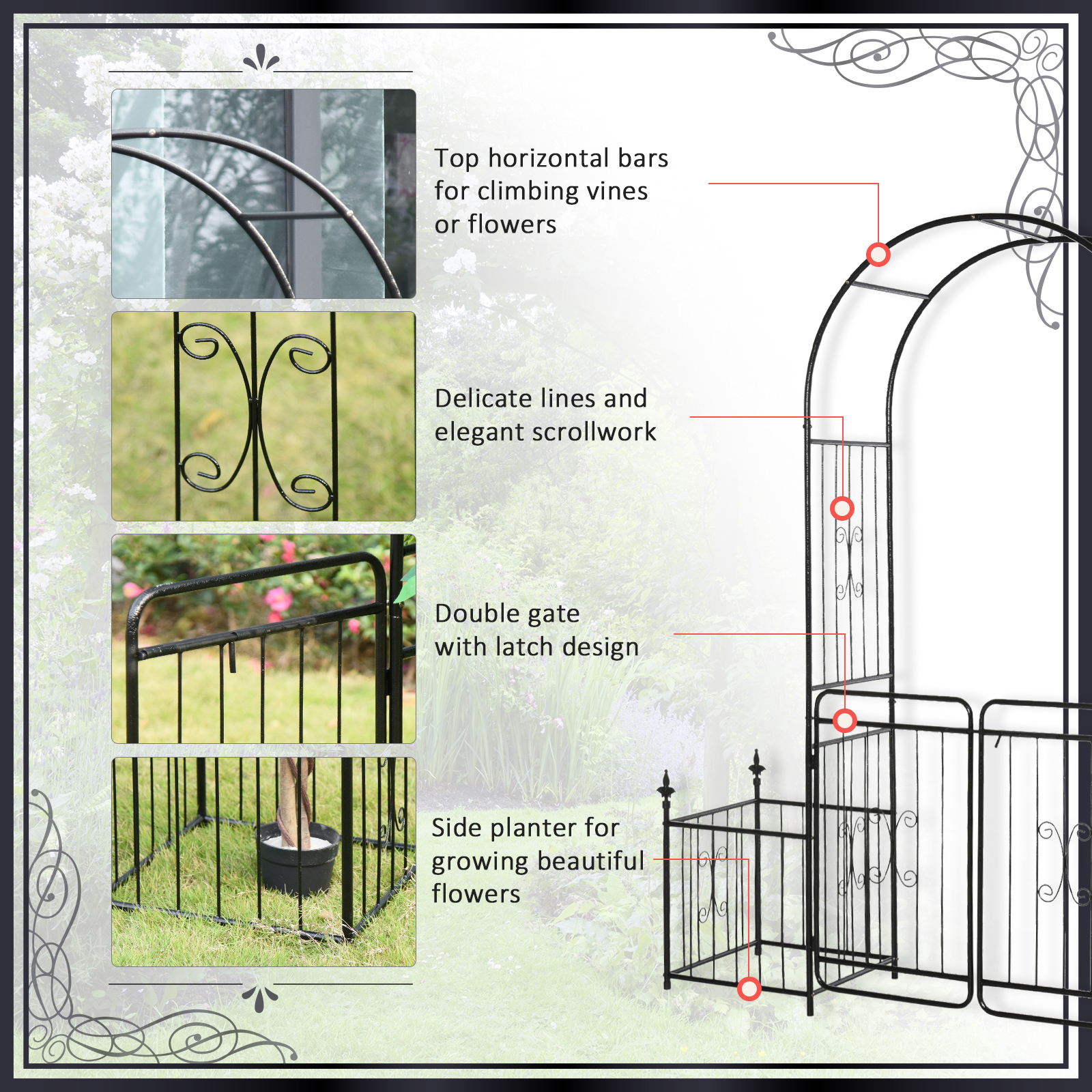 Top horizontal bars for climbing vines or flowers

Delicate lines and elegant scrollwork

Double gate with latch design

Side planter for growing beautiful flowers