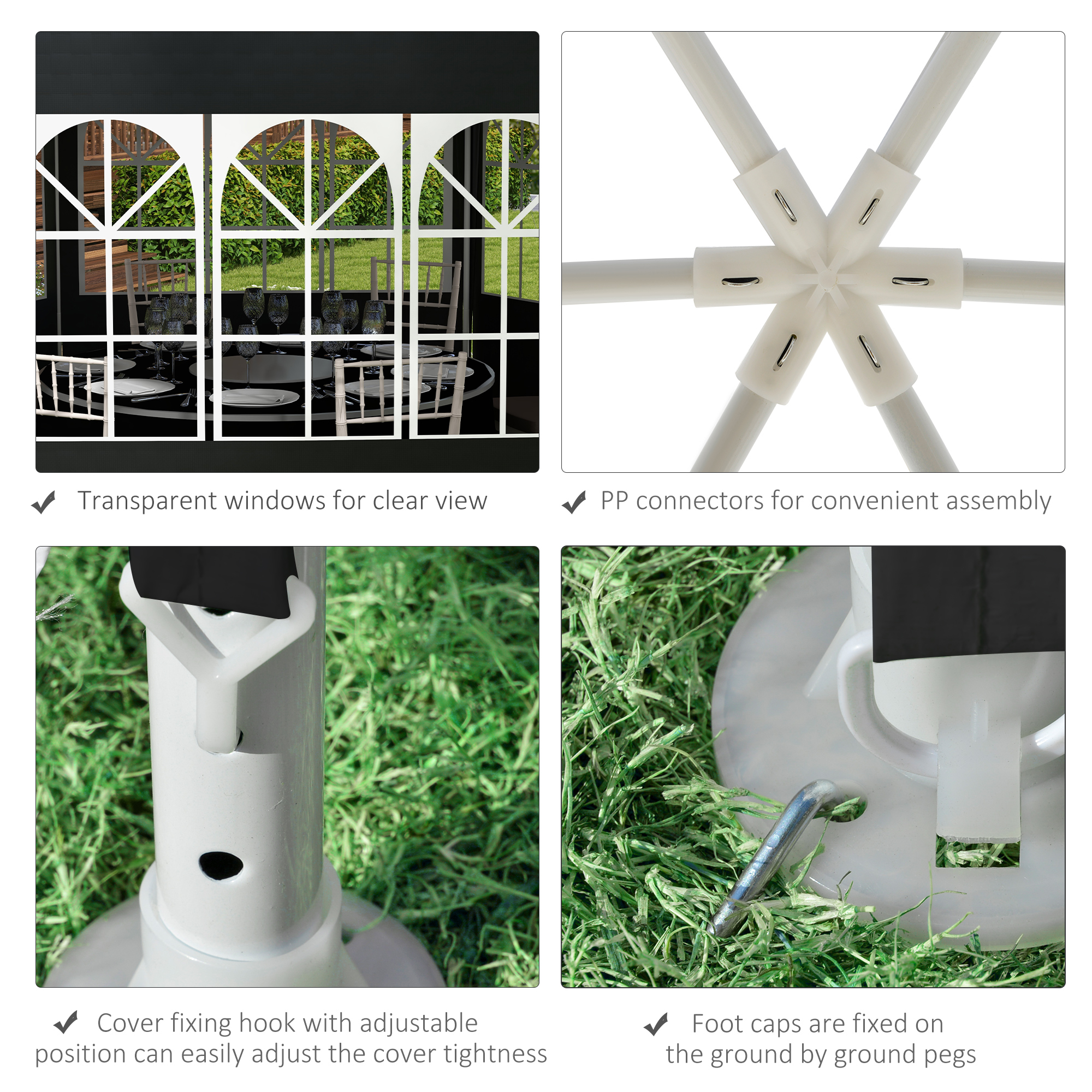 ✔ Transparent windows for clear view

✔ PP connectors for convenient assembly

✔ Cover fixing hook with adjustable position can easily adjust the cover tightness

✔ Foot caps are fixed on the ground by ground pegs