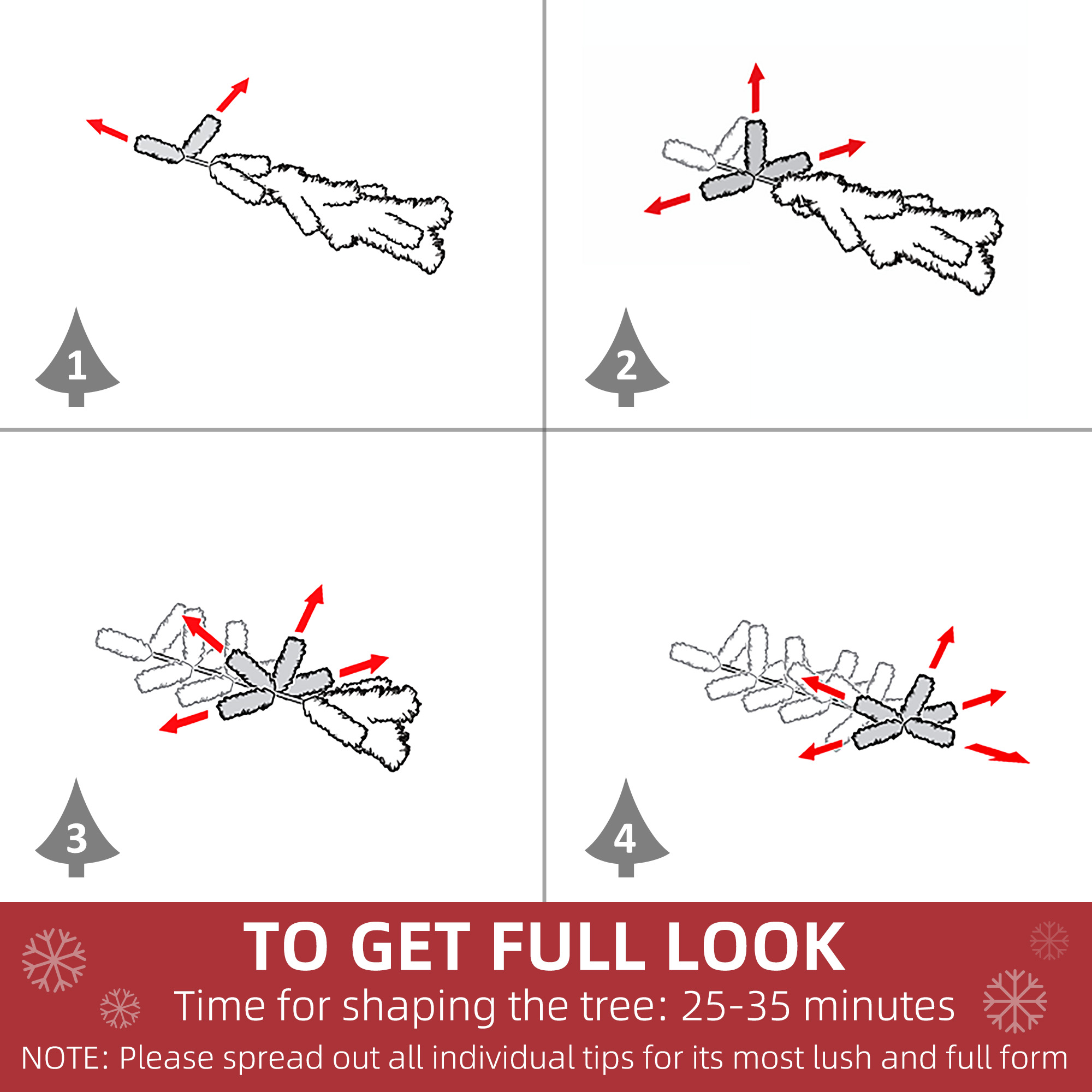 1

2

3

4

TO GET FULL LOOK

Time for shaping the tree: 25-35 minutes

NOTE: Please spread out all individual tips for its most lush and full form