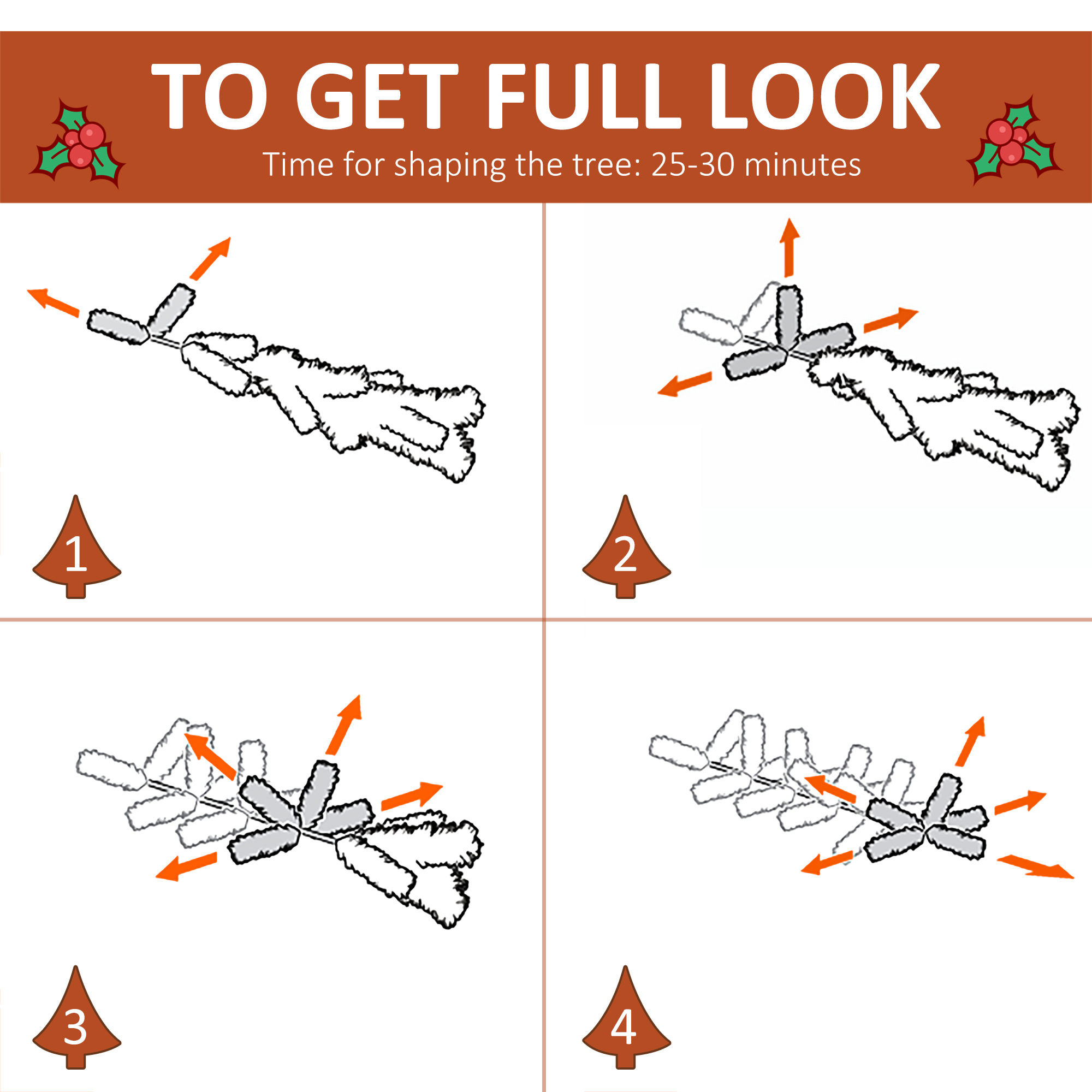 TO GET FULL LOOK
Time for shaping the tree: 25-30 minutes

1

2

3

4