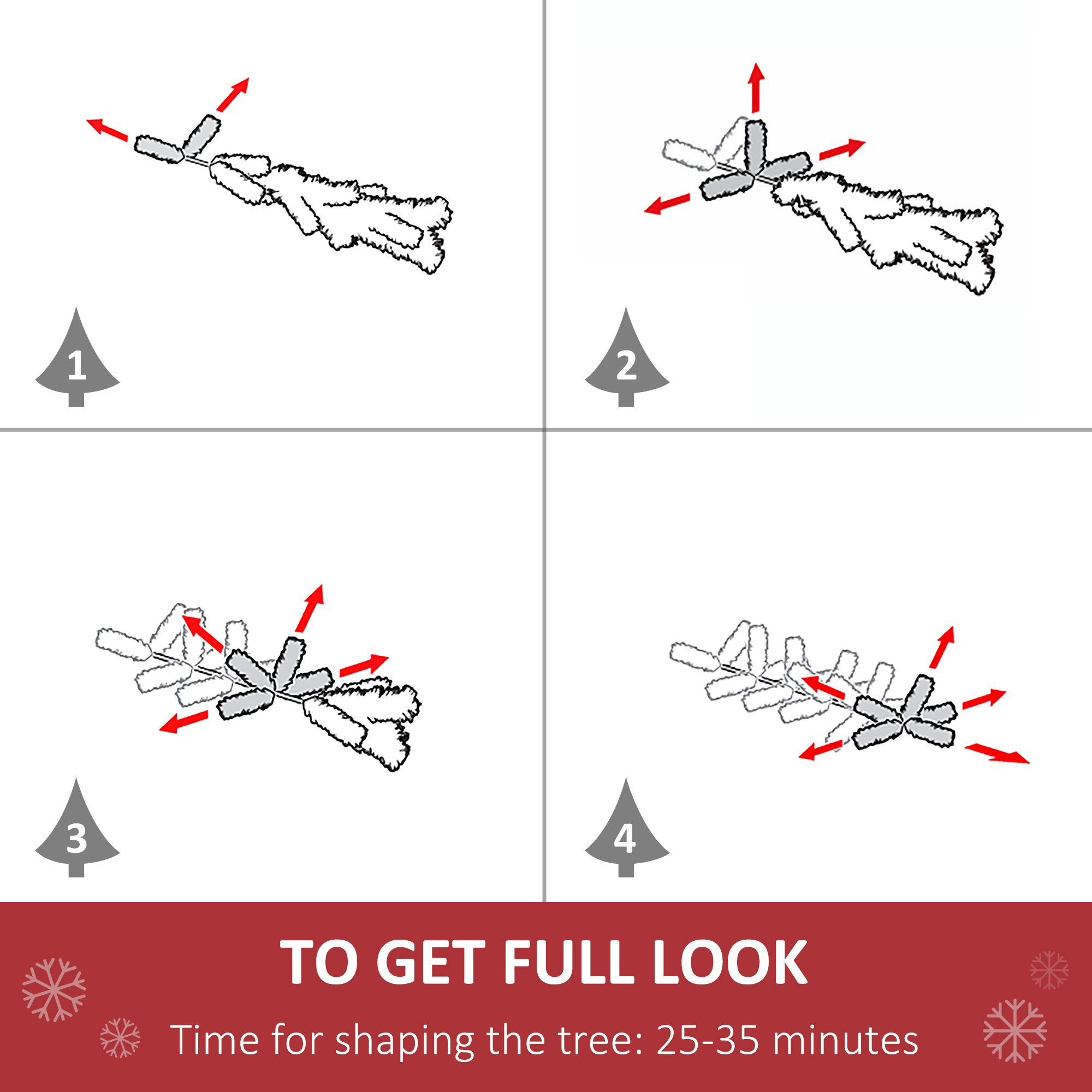 1

2

3

4

TO GET FULL LOOK

Time for shaping the tree: 25-35 minutes