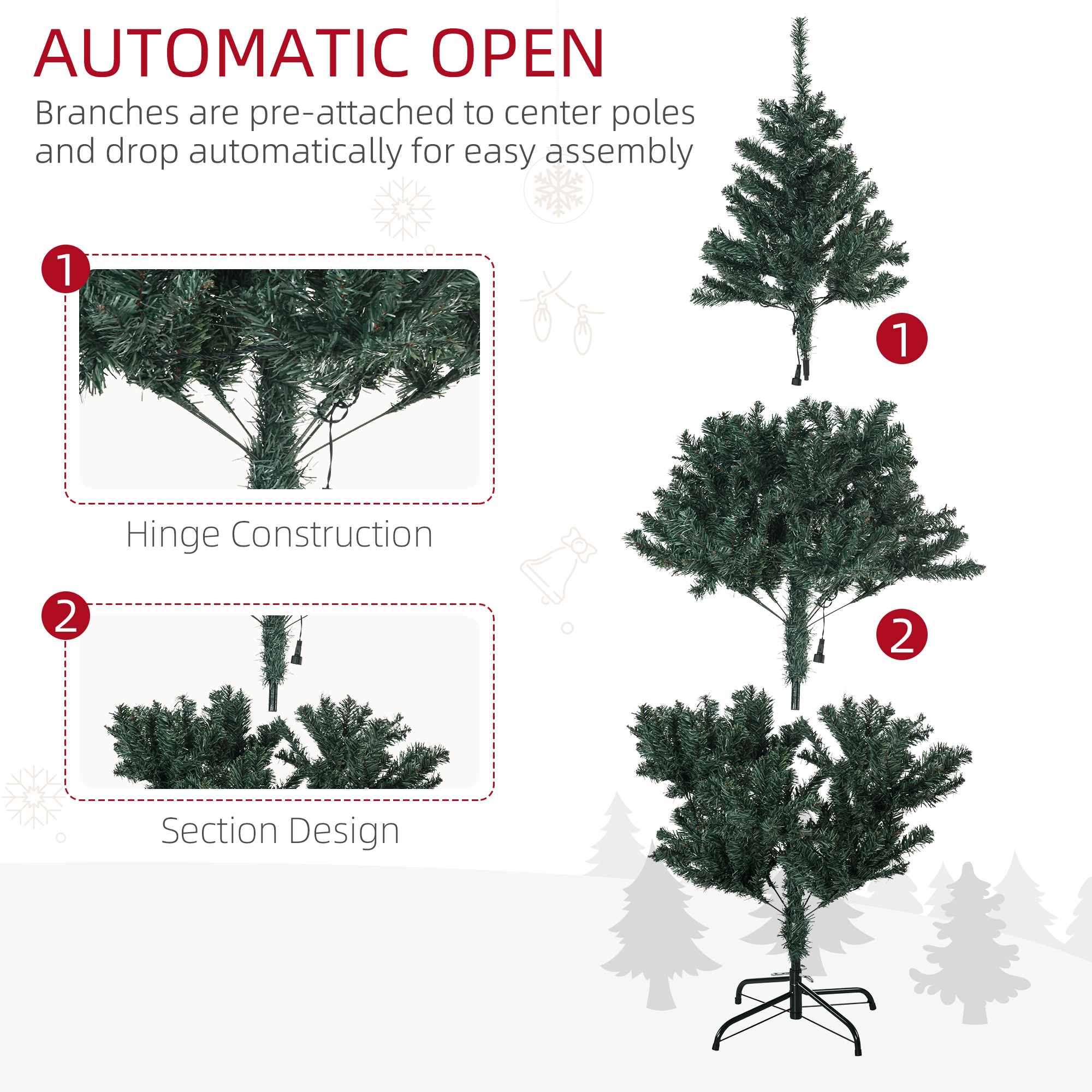 AUTOMATIC OPEN

Branches are pre-attached to center poles and drop automatically for easy assembly

1

Hinge Construction

2

Section Design

1

2