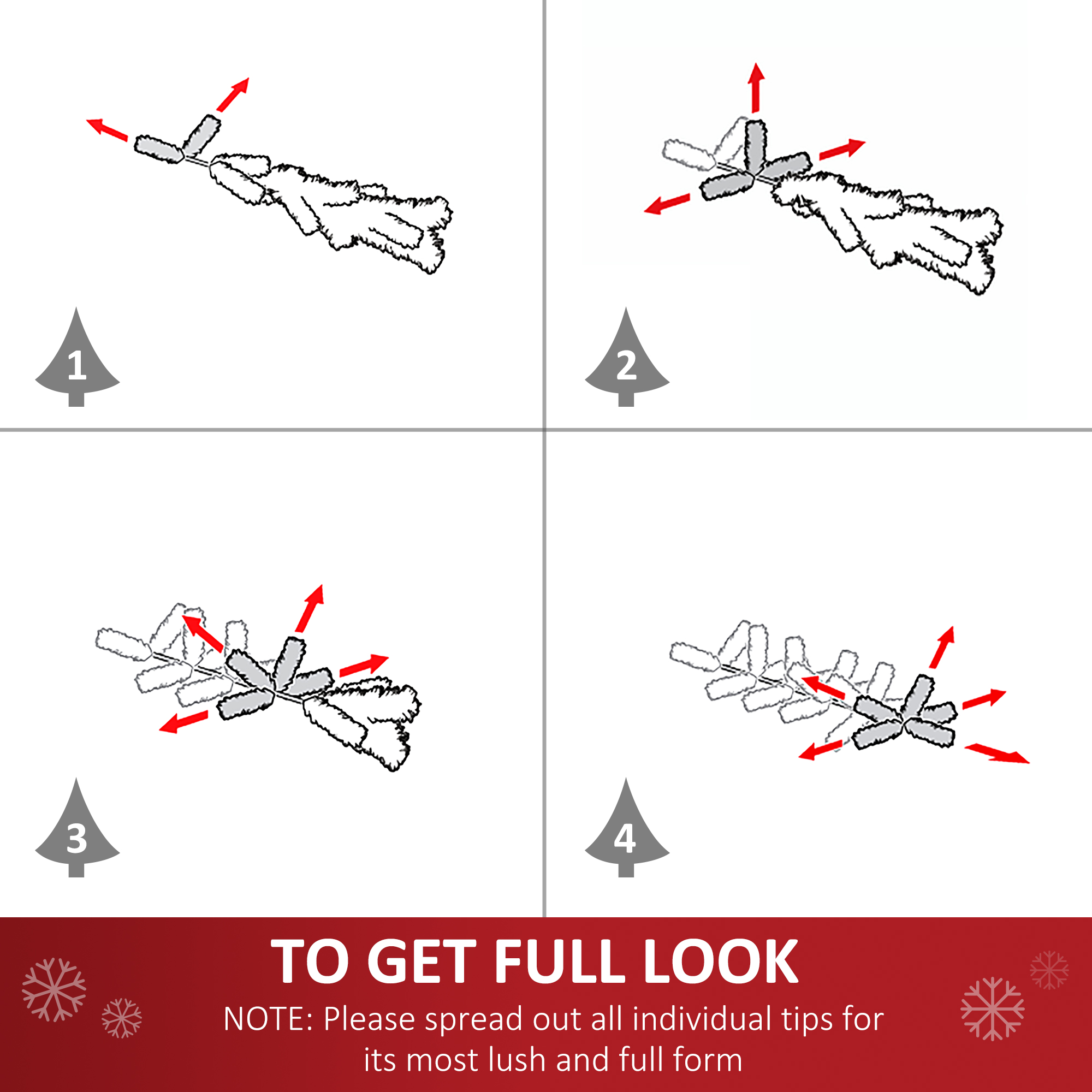 1

2

3

4

TO GET FULL LOOK

NOTE: Please spread out all individual tips for its most lush and full form