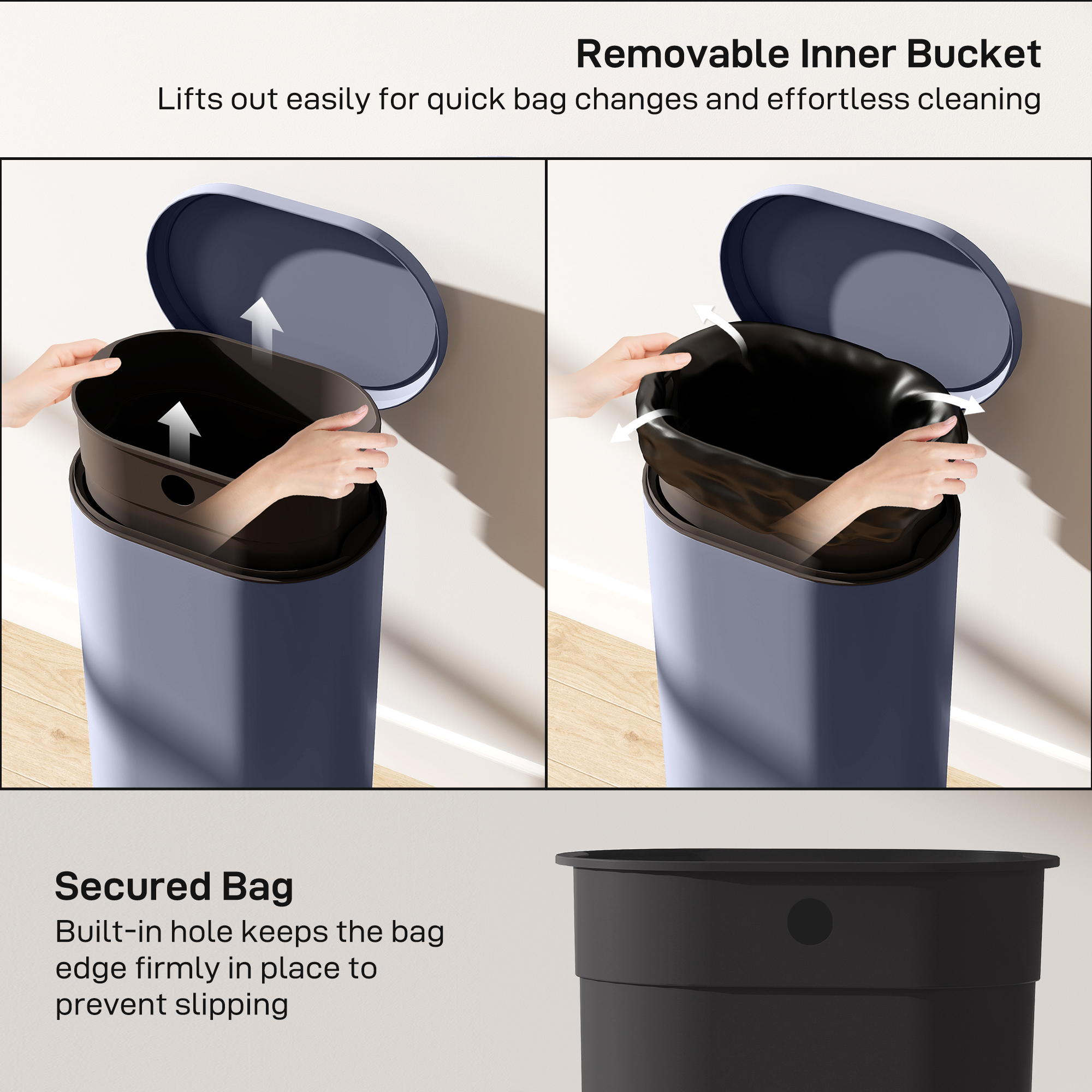 Removable Inner Bucket
Lifts out easily for quick bag changes and effortless cleaning

Secured Bag
Built-in hole keeps the bag edge firmly in place to prevent slipping