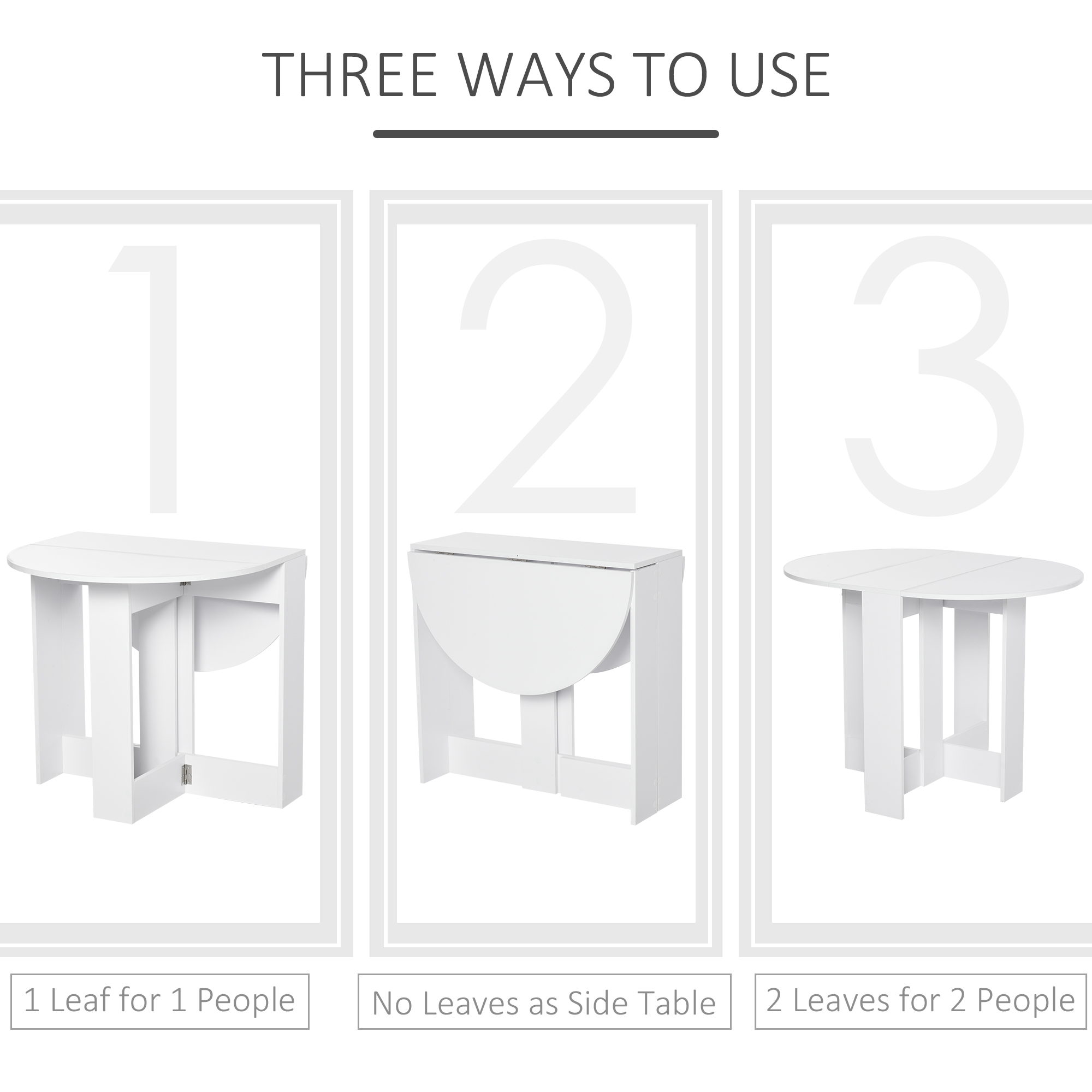 THREE WAYS TO USE

1

2

3

1 Leaf for 1 People

No Leaves as Side Table

2 Leaves for 2 People