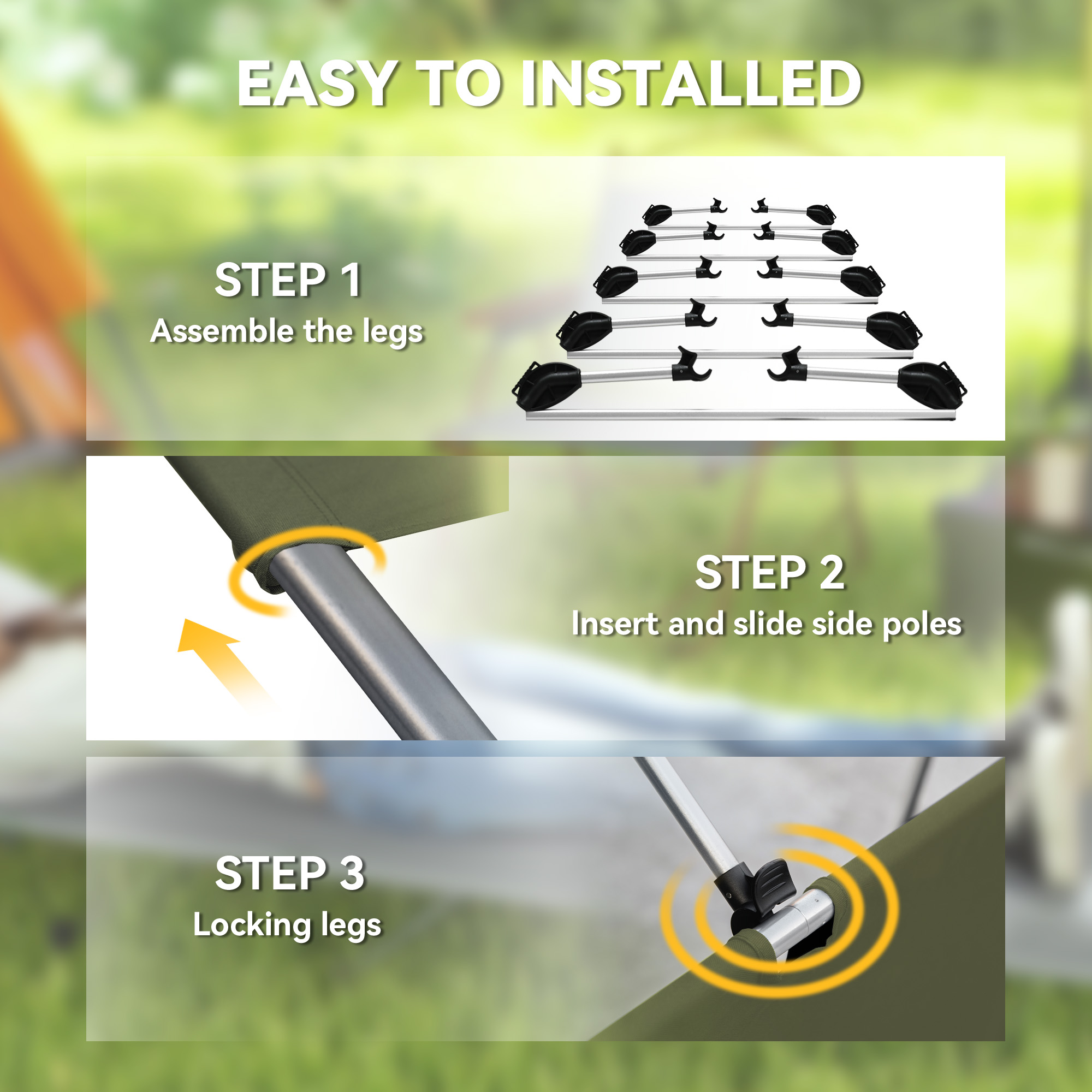 EASY TO INSTALLED

STEP 1
Assemble the legs

STEP 2
Insert and slide side poles

STEP 3
Locking legs