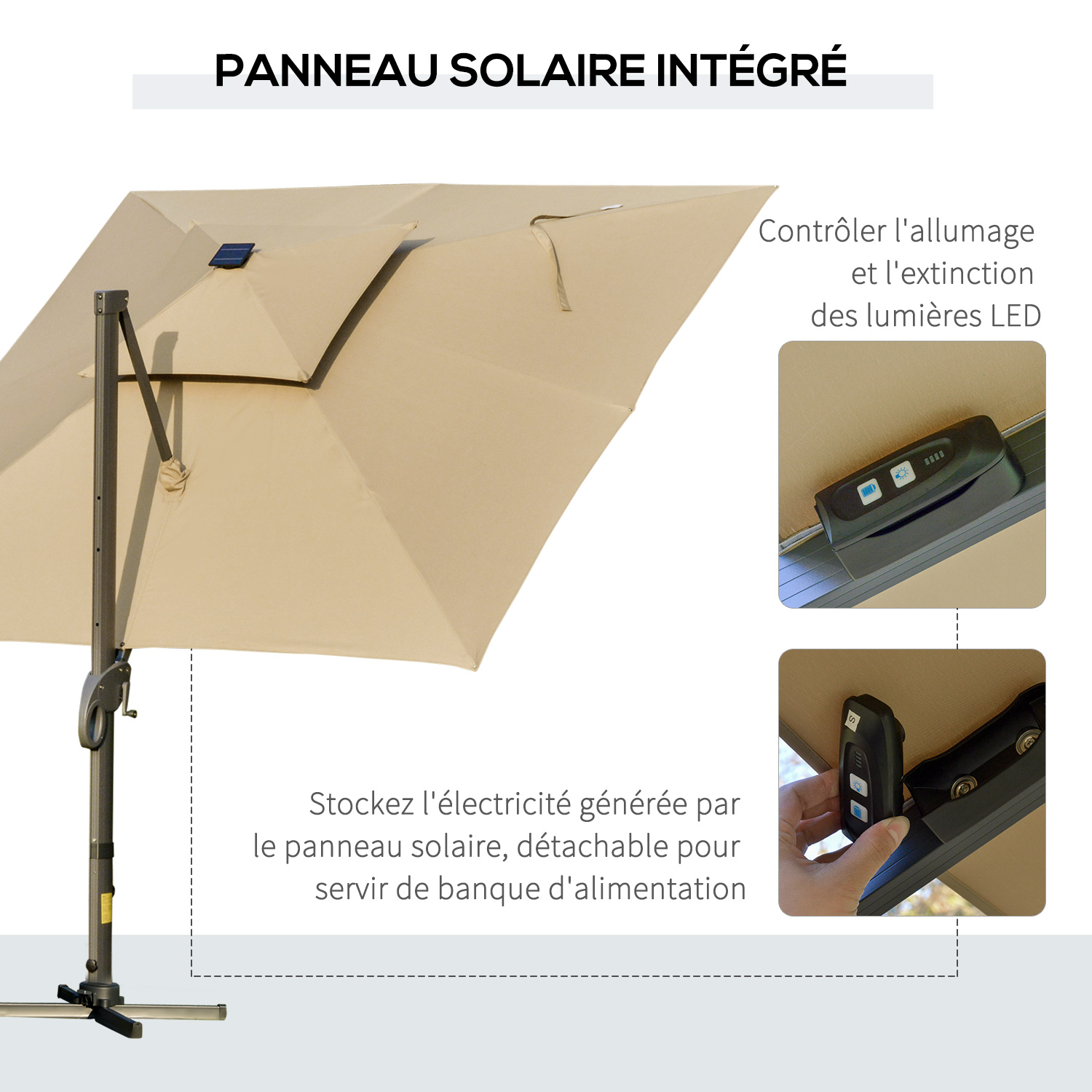 PANNEAU SOLAIRE INTÉGRÉ

Contrôler l'allumage et l'extinction des lumières LED

S

Stockez l'électricité générée par le panneau solaire, détachable pour servir de banque d'alimentation