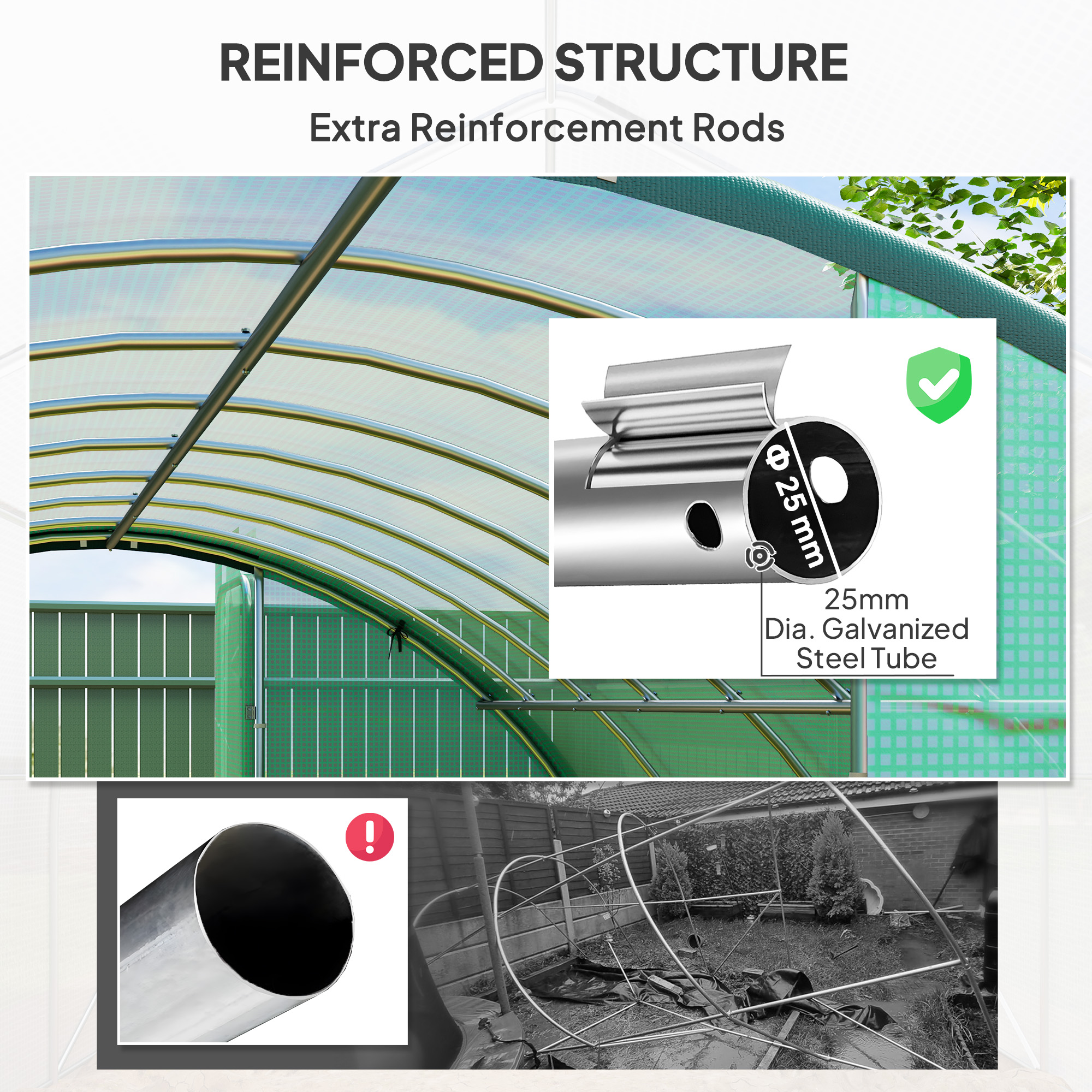 REINFORCED STRUCTURE

Extra Reinforcement Rods

Φ 25 mm

25mm Dia. Galvanized Steel Tube