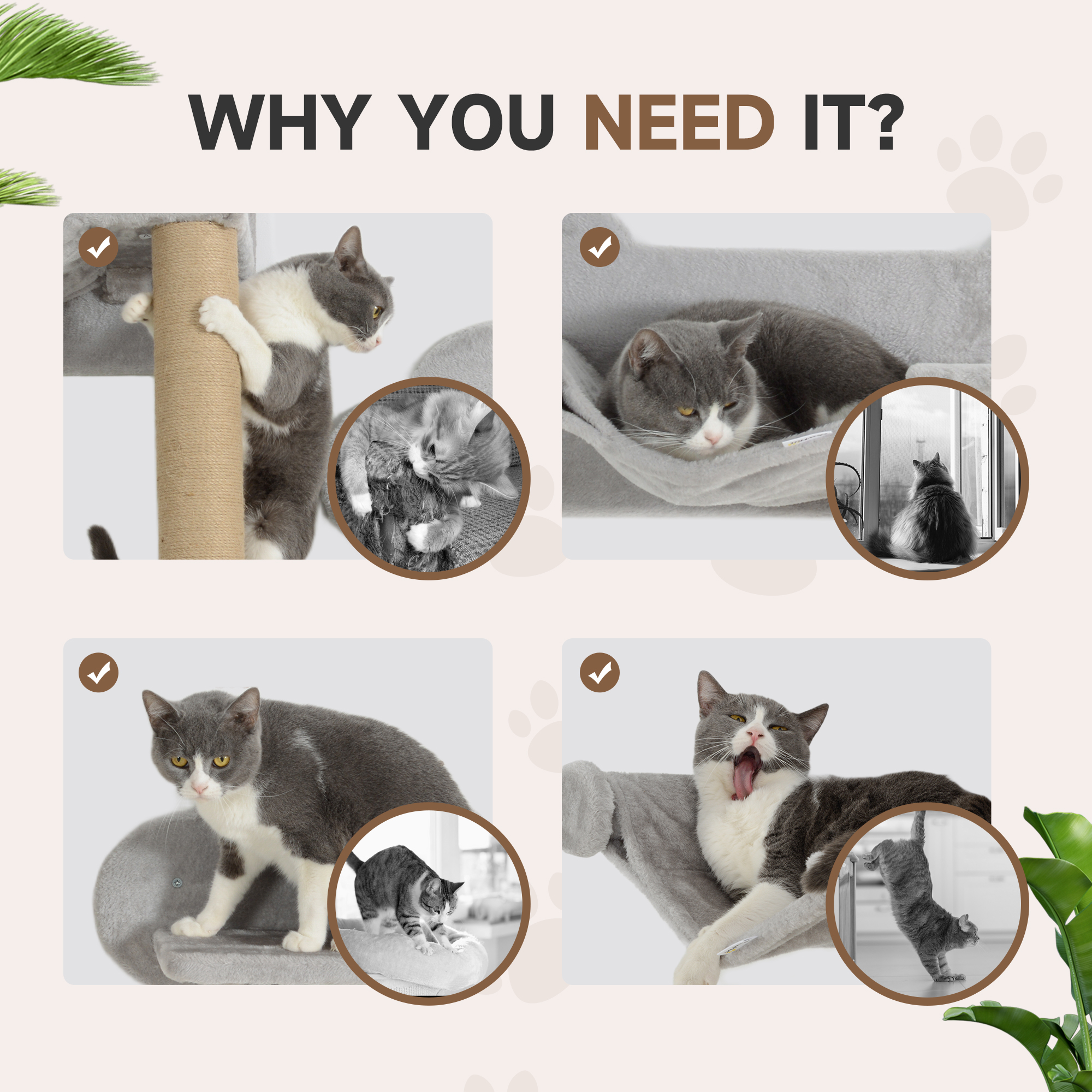 WHY YOU NEED IT?