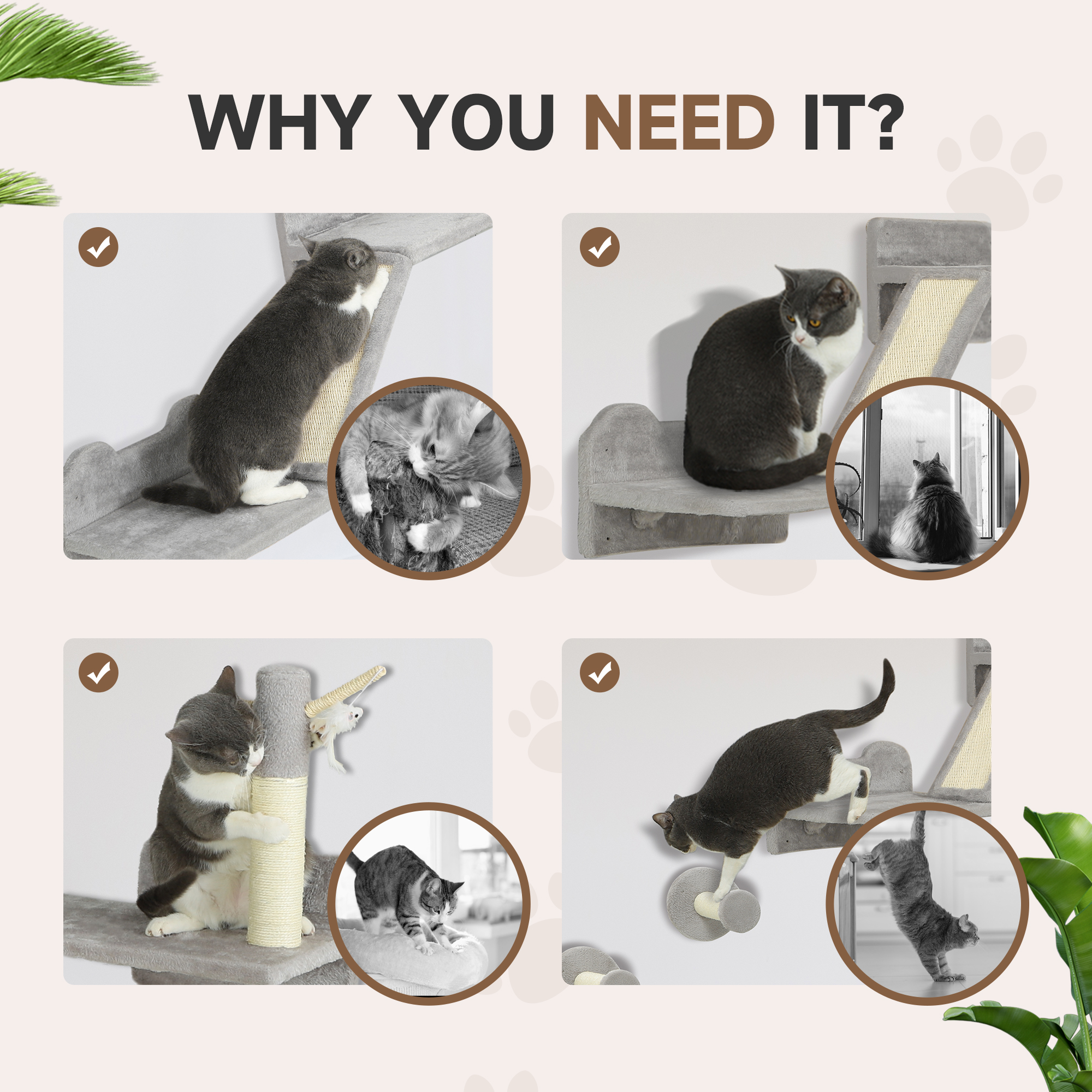 WHY YOU NEED IT?