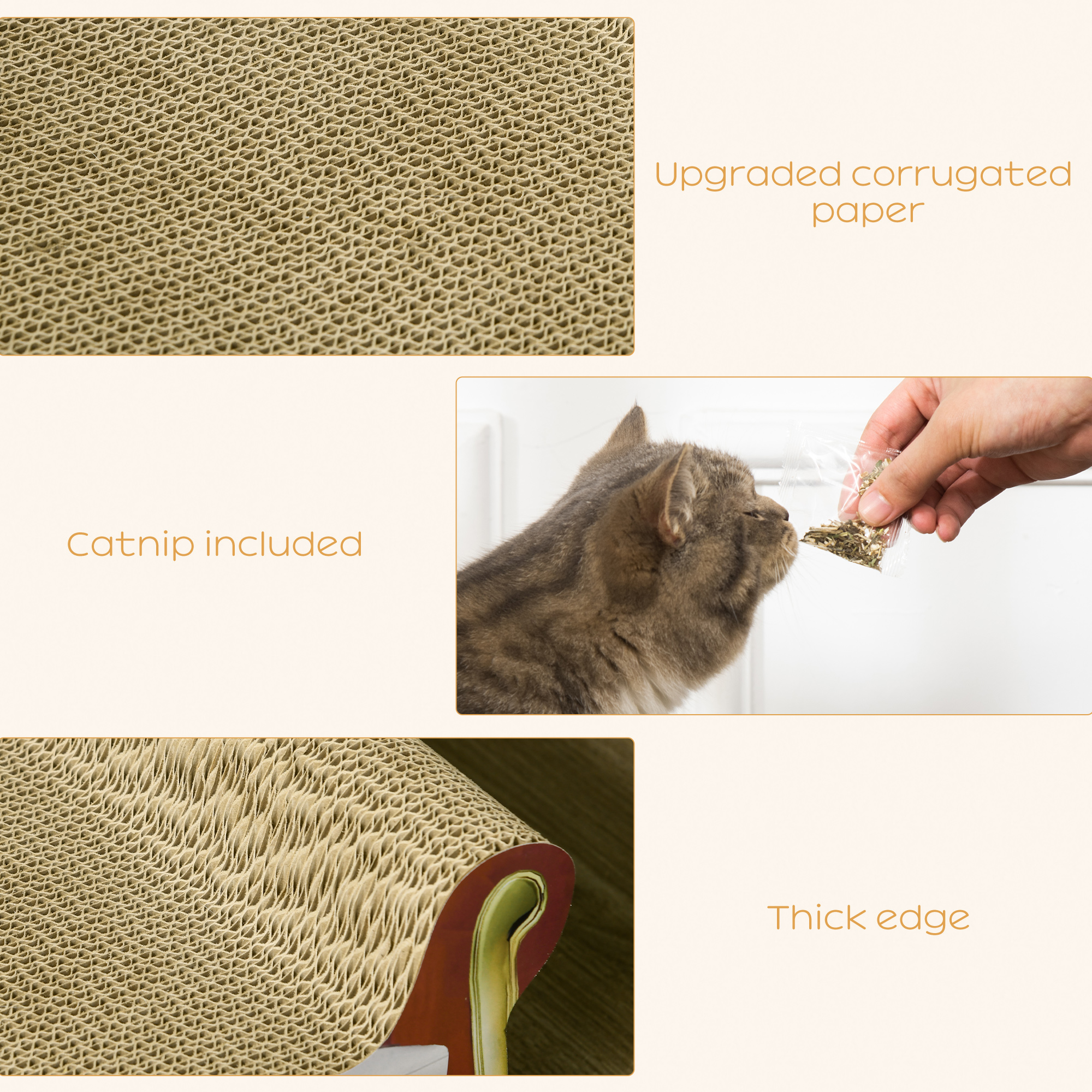 Upgraded corrugated paper

Catnip included

Thick edge