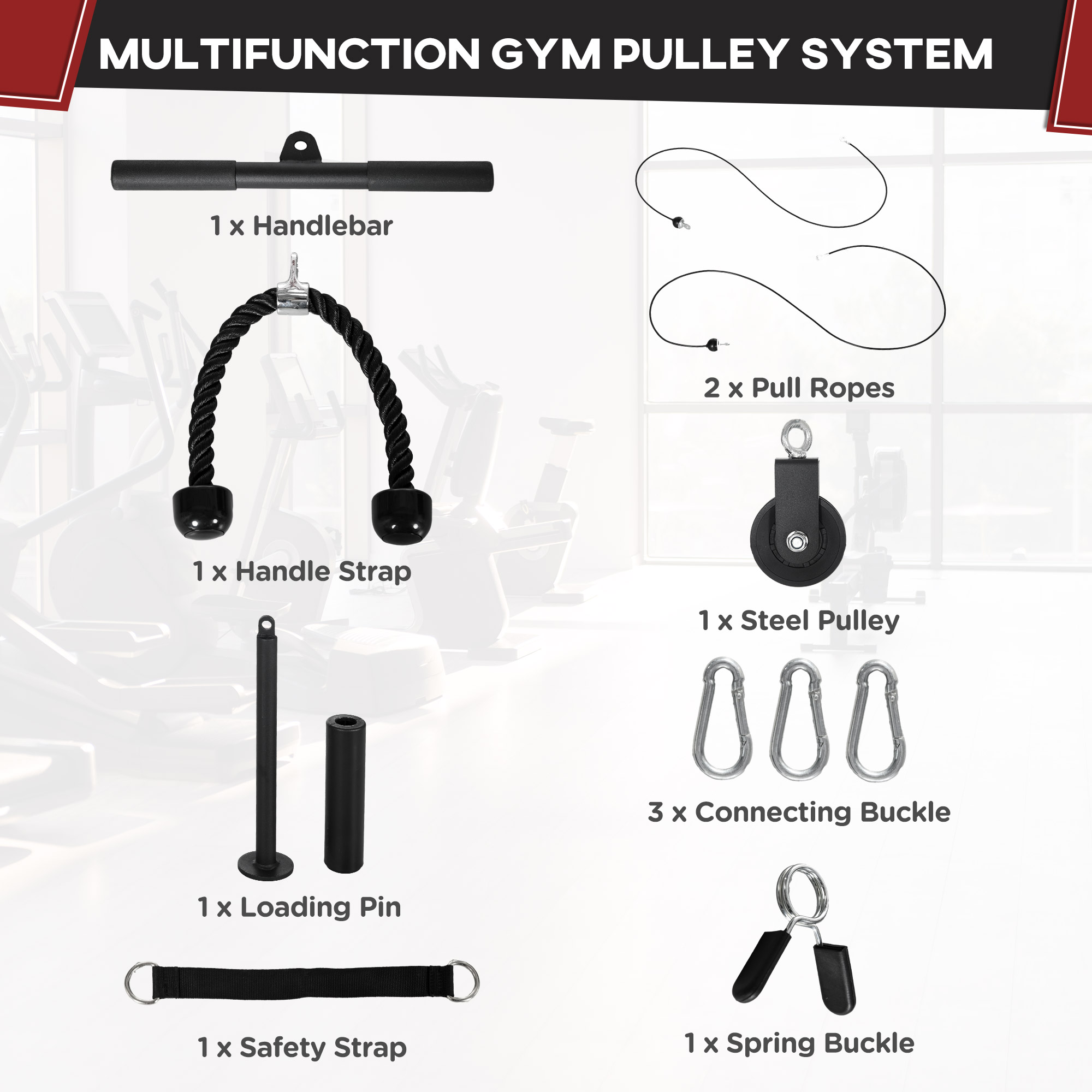 MULTIFUNCTION GYM PULLEY SYSTEM

1 x Handlebar

1 x Handle Strap

1 x Loading Pin

1 x Safety Strap

2 x Pull Ropes

1 x Steel Pulley

3 x Connecting Buckle

1 x Spring Buckle