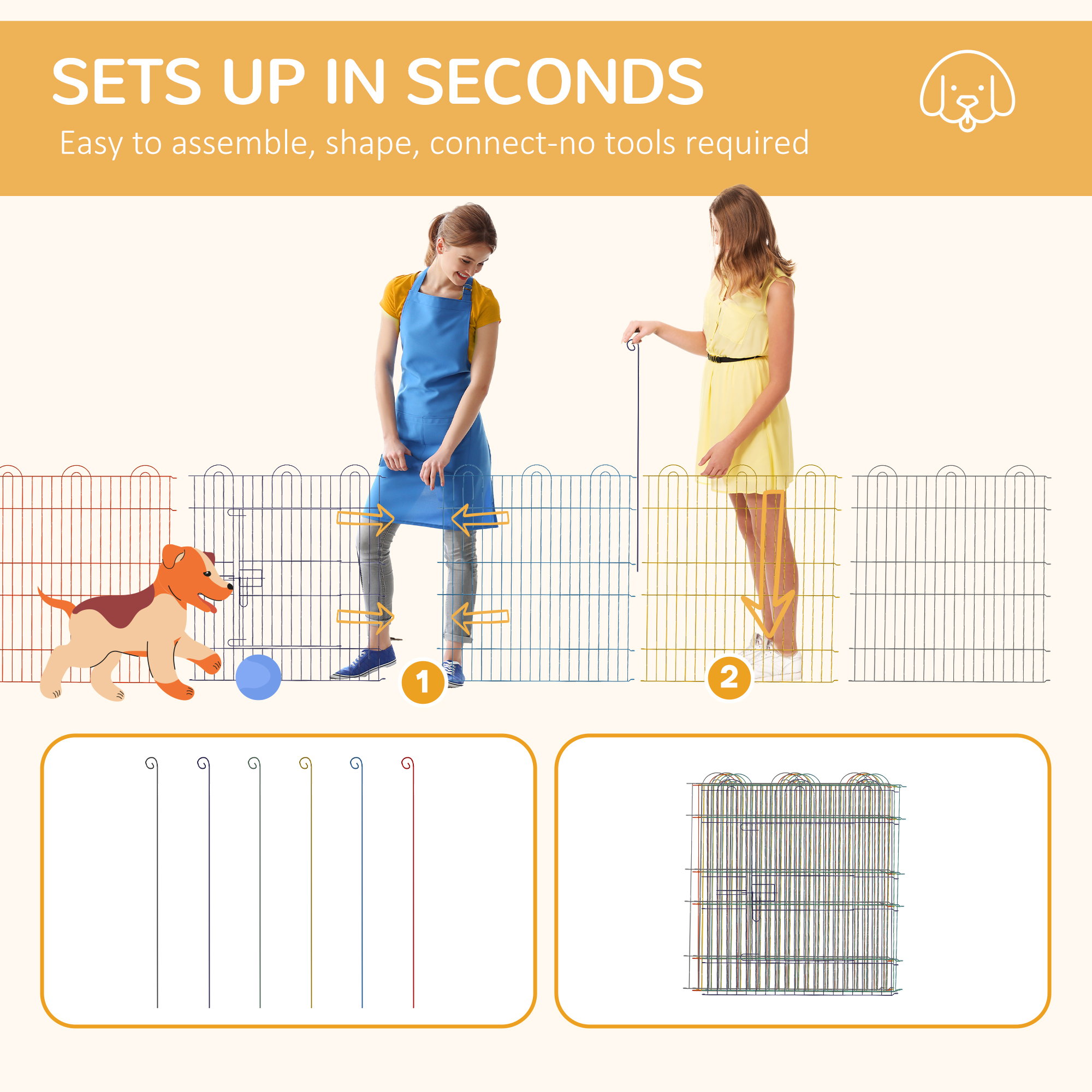 SETS UP IN SECONDS

Easy to assemble, shape, connect-no tools required

1

2