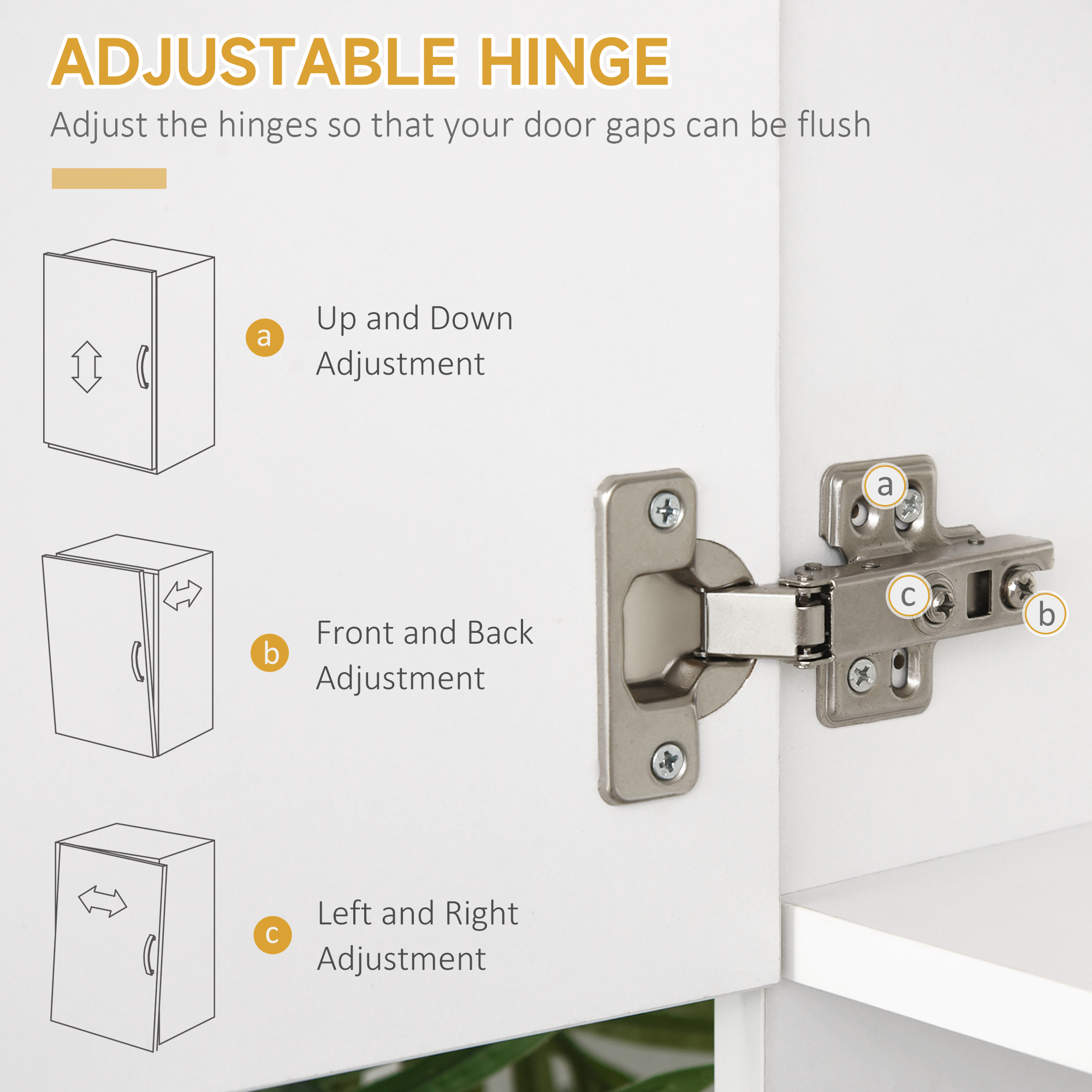 ADJUSTABLE HINGE

Adjust the hinges so that your door gaps can be flush

a

Up and Down Adjustment

b

Front and Back Adjustment

c

Left and Right Adjustment

a

c

b