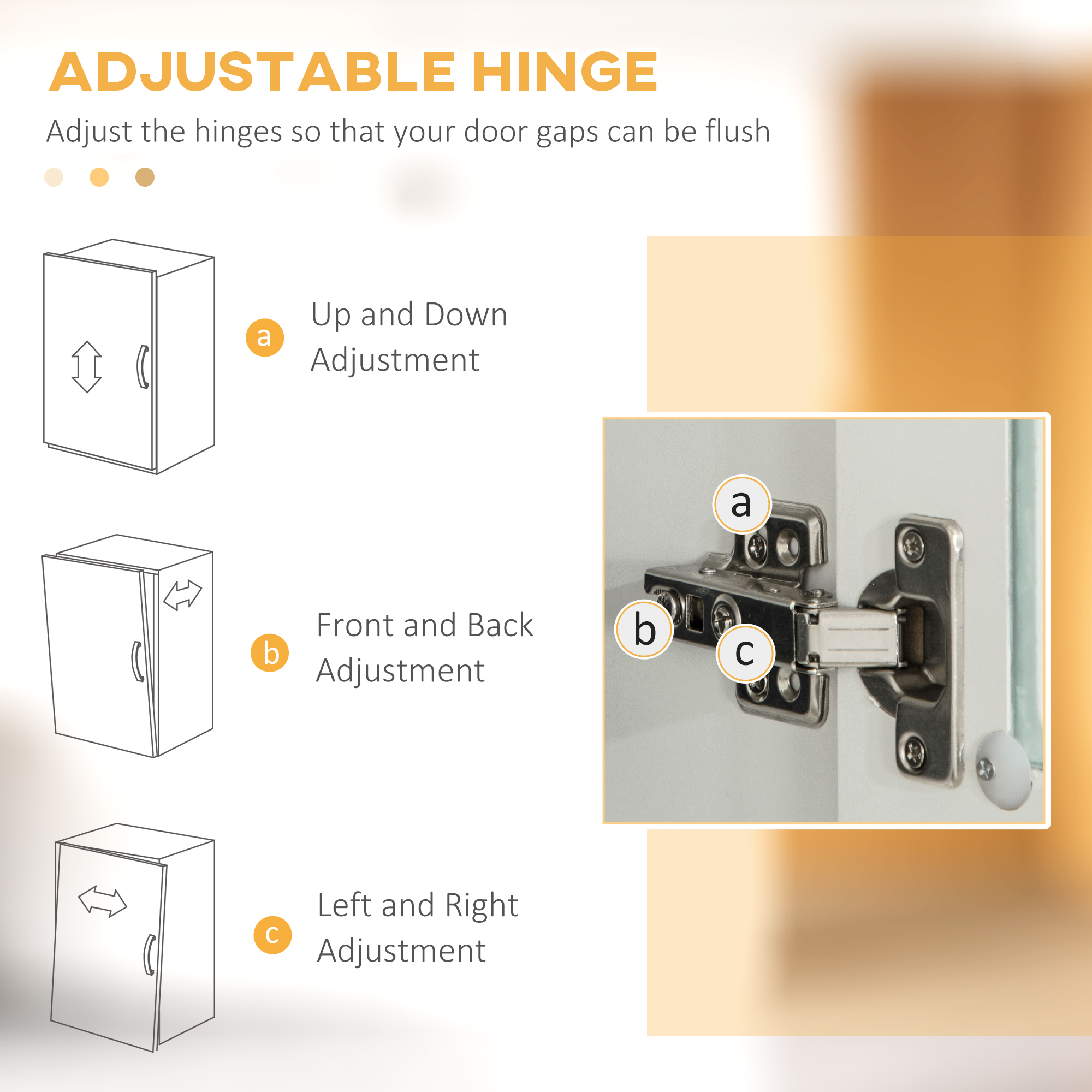 ADJUSTABLE HINGE

Adjust the hinges so that your door gaps can be flush

a Up and Down Adjustment

b Front and Back Adjustment

c Left and Right Adjustment

a

b

c